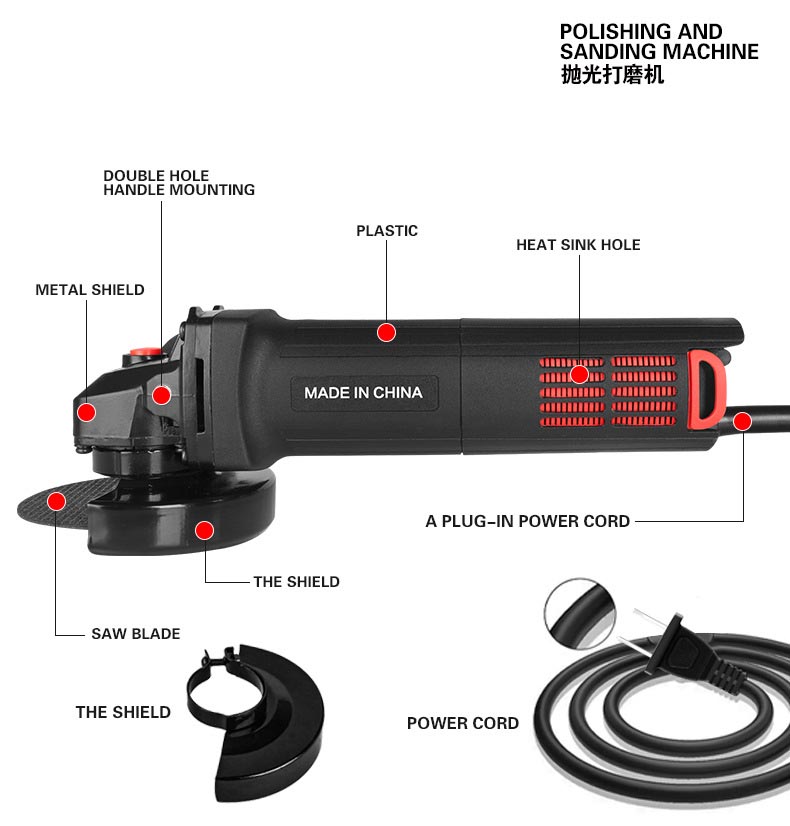 POLISHING AND SANDING MACHINE
抛光打磨机

DOUBLE HOLE HANDLE MOUNTING

PLASTIC

HEAT SINK HOLE

METAL SHIELD

MADE IN CHINA

A PLUG-IN POWER CORD

THE SHIELD

SAW BLADE

THE SHIELD

POWER CORD