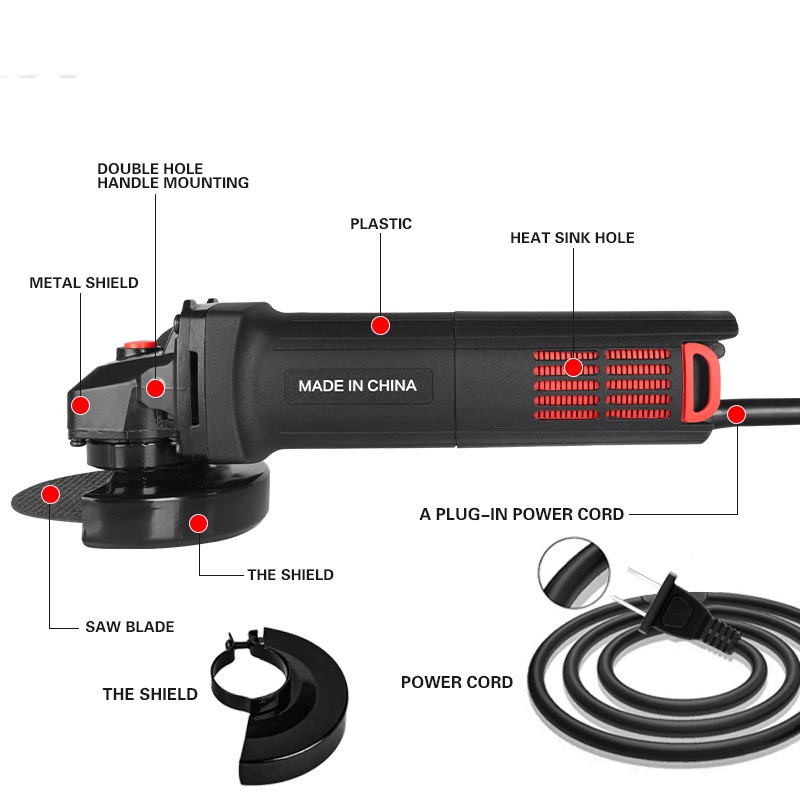 DOUBLE HOLE
HANDLE MOUNTING

PLASTIC

HEAT SINK HOLE

METAL SHIELD

MADE IN CHINA

A PLUG-IN POWER CORD

THE SHIELD

SAW BLADE

THE SHIELD

POWER CORD