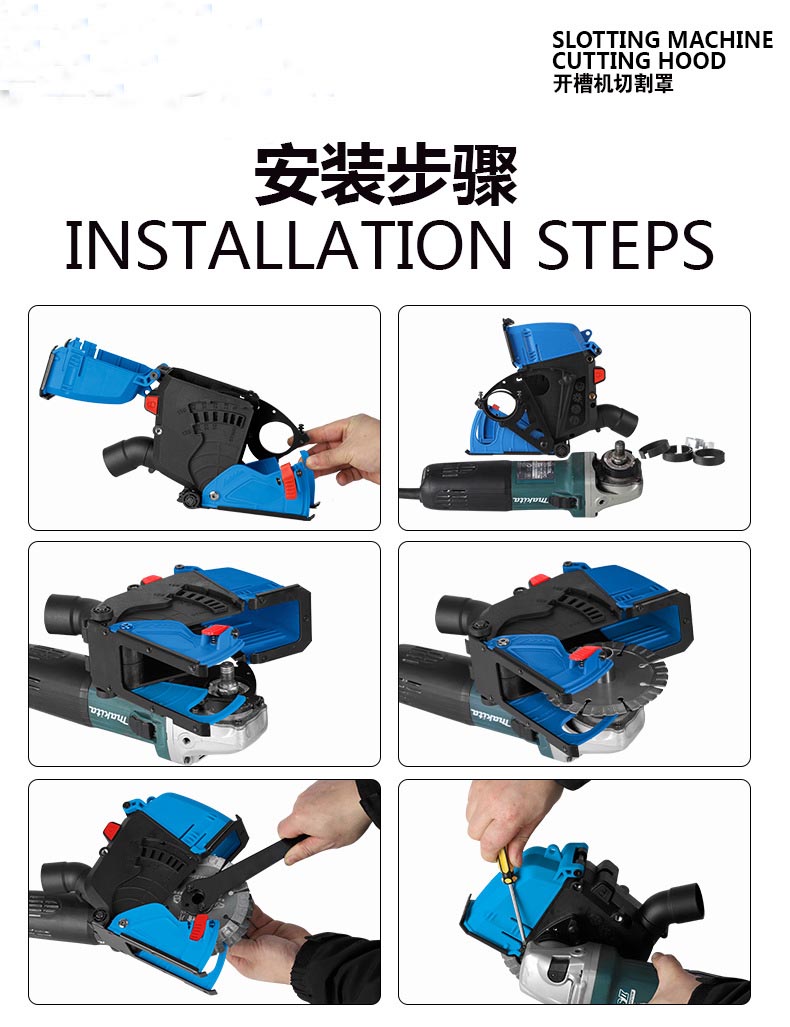 SLOTTING MACHINE
CUTTING HOOD
开槽机切割罩

安装步骤
INSTALLATION STEPS

makita

makita

makita